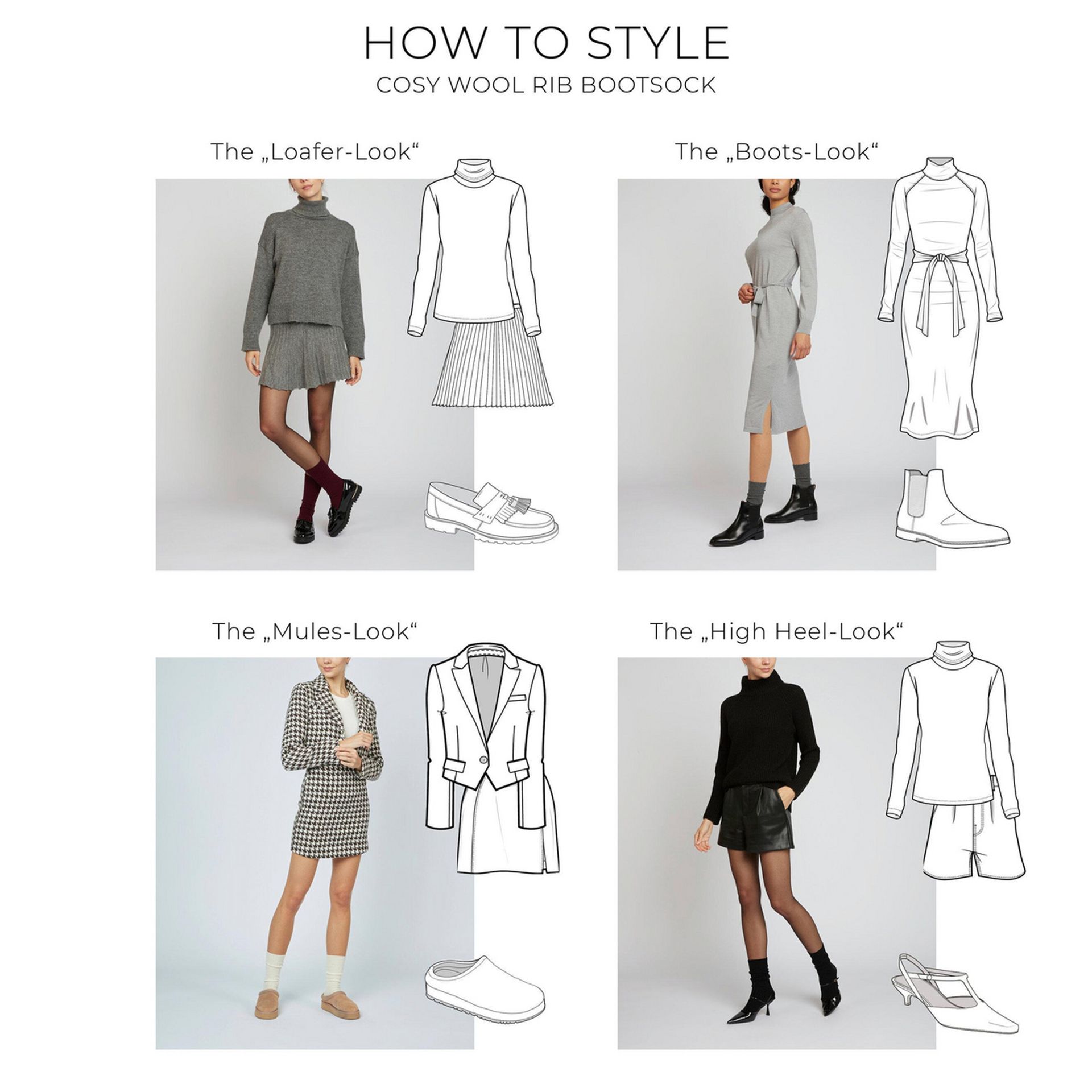 HOW TO STYLE
COSY WOOL RIB BOOTSOCK

The „Loafer-Look“

The „Boots-Look“

The „Mules-Look“

The „High Heel-Look“