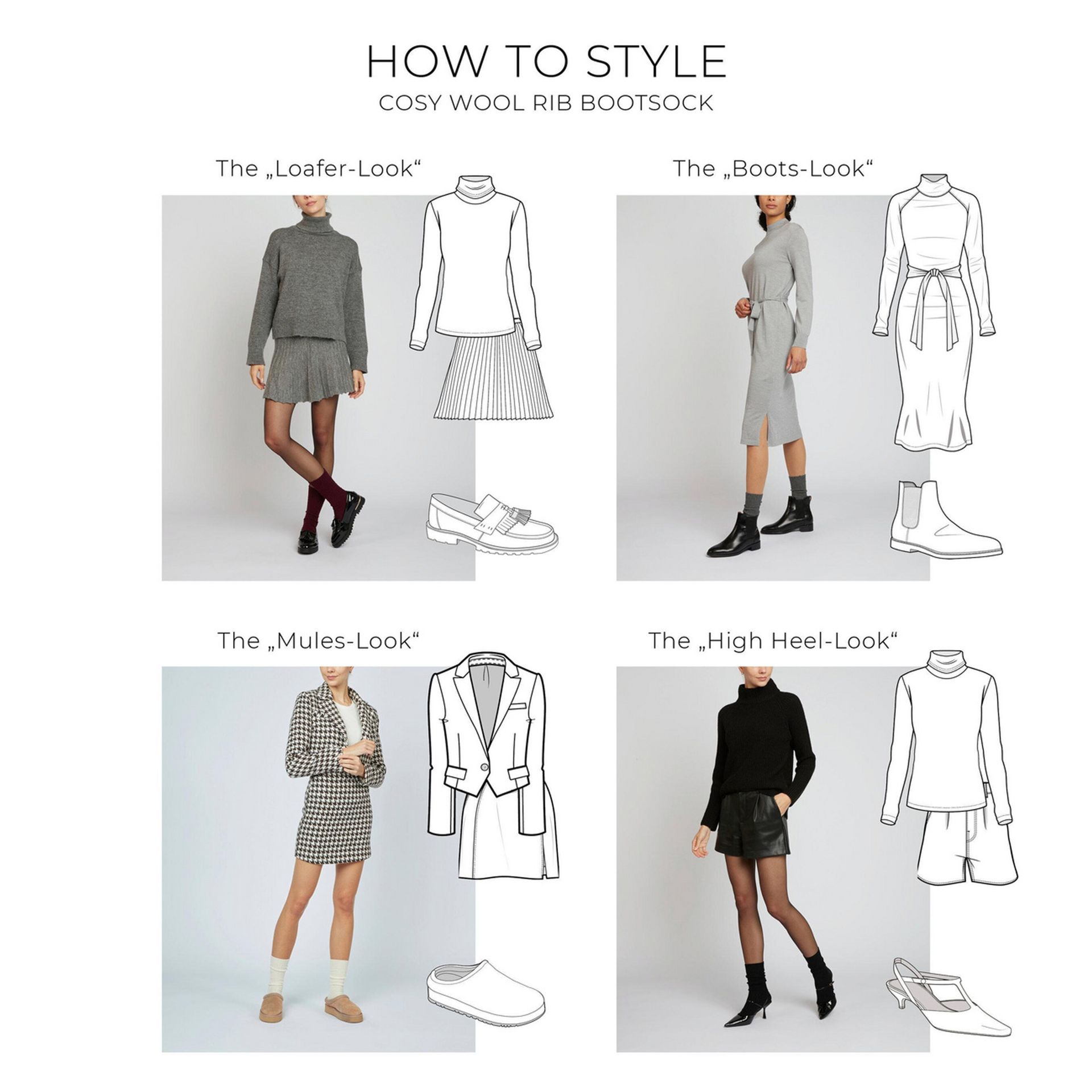 HOW TO STYLE
COSY WOOL RIB BOOTSOCK

The „Loafer-Look“

The „Boots-Look“

The „Mules-Look“

The „High Heel-Look“